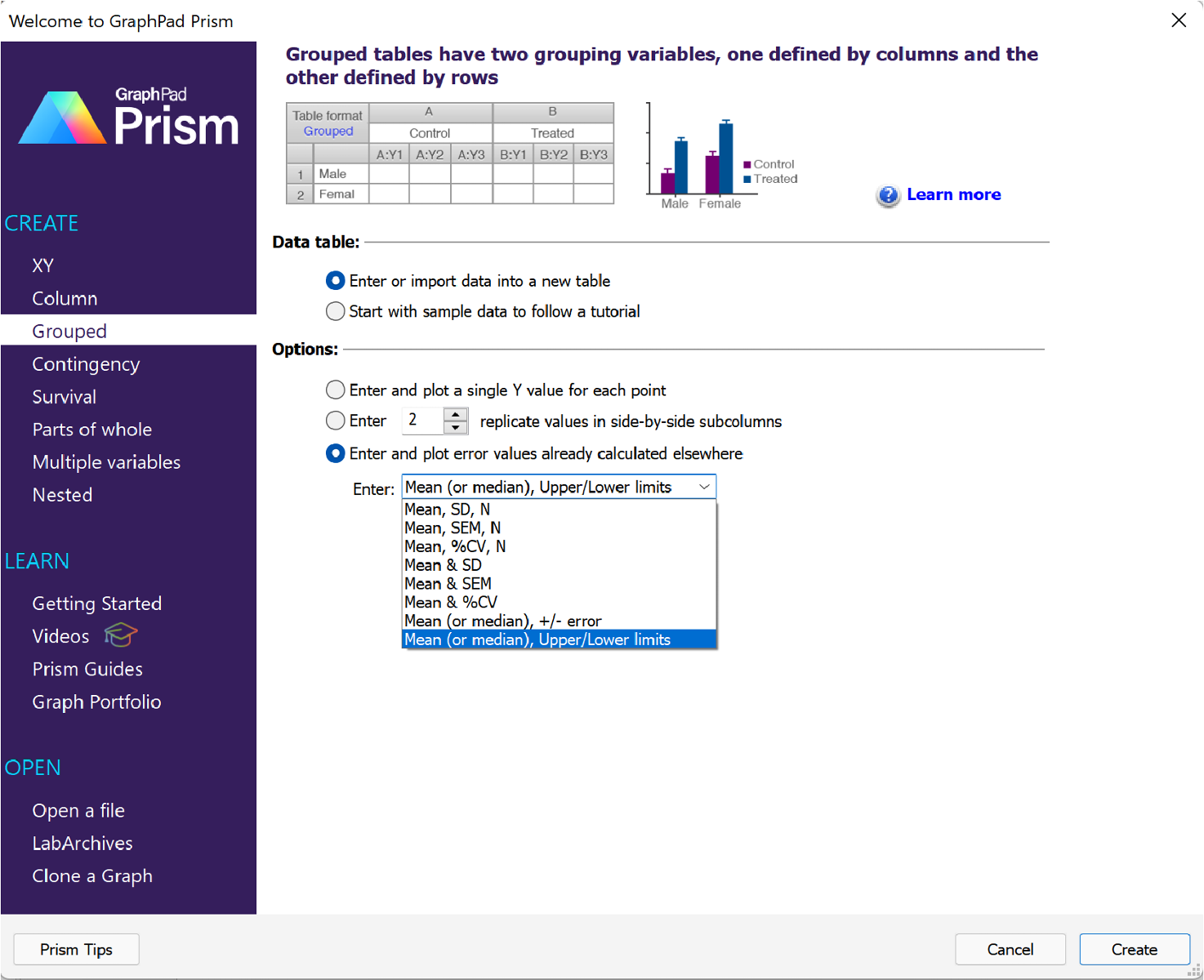 Welcome to GraphPad Prism

GraphPad
Prism

CREATE
XY
Column
Grouped
Contingency
Survival
Parts of whole
Multiple variables
Nested

LEARN
Getting Started
Videos
Prism Guides
Graph Portfolio

OPEN
Open a file
LabArchives
Clone a Graph

Grouped tables have two grouping variables, one defined by columns and the other defined by rows

| Table format Grouped | | A | | | B | | |
|---|---|---|---|---|---|---|---|
| | | Control | | | Treated | | |
| | | A:Y1 | A:Y2 | A:Y3 | B:Y1 | B:Y2 | B:Y3 |
| 1 | Male | | | | | | |
| 2 | Femal | | | | | | |

Control
Treated
Male Female

Learn more

Data table:
Enter or import data into a new table
Start with sample data to follow a tutorial

Options:
Enter and plot a single Y value for each point
Enter 2 replicate values in side-by-side subcolumns
Enter and plot error values already calculated elsewhere

Enter: Mean (or median), Upper/Lower limits
Mean, SD, N
Mean, SEM, N
Mean, %CV, N
Mean & SD
Mean & SEM
Mean & %CV
Mean (or median), +/- error
Mean (or median), Upper/Lower limits

Prism Tips
Cancel
Create